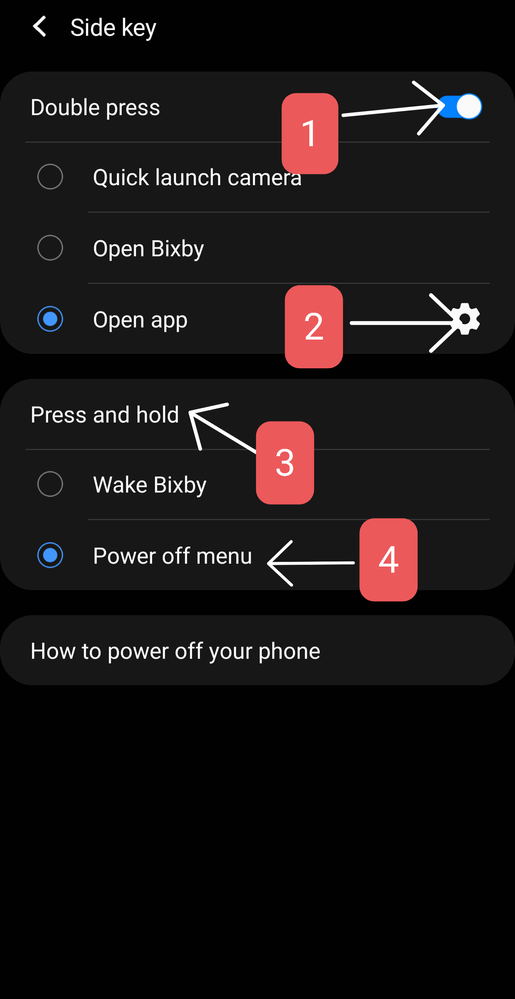 Side key

Double press

1

Quick launch camera

Open Bixby

Open app

2

Press and hold

3

Wake Bixby

Power off menu

4

How to power off your phone